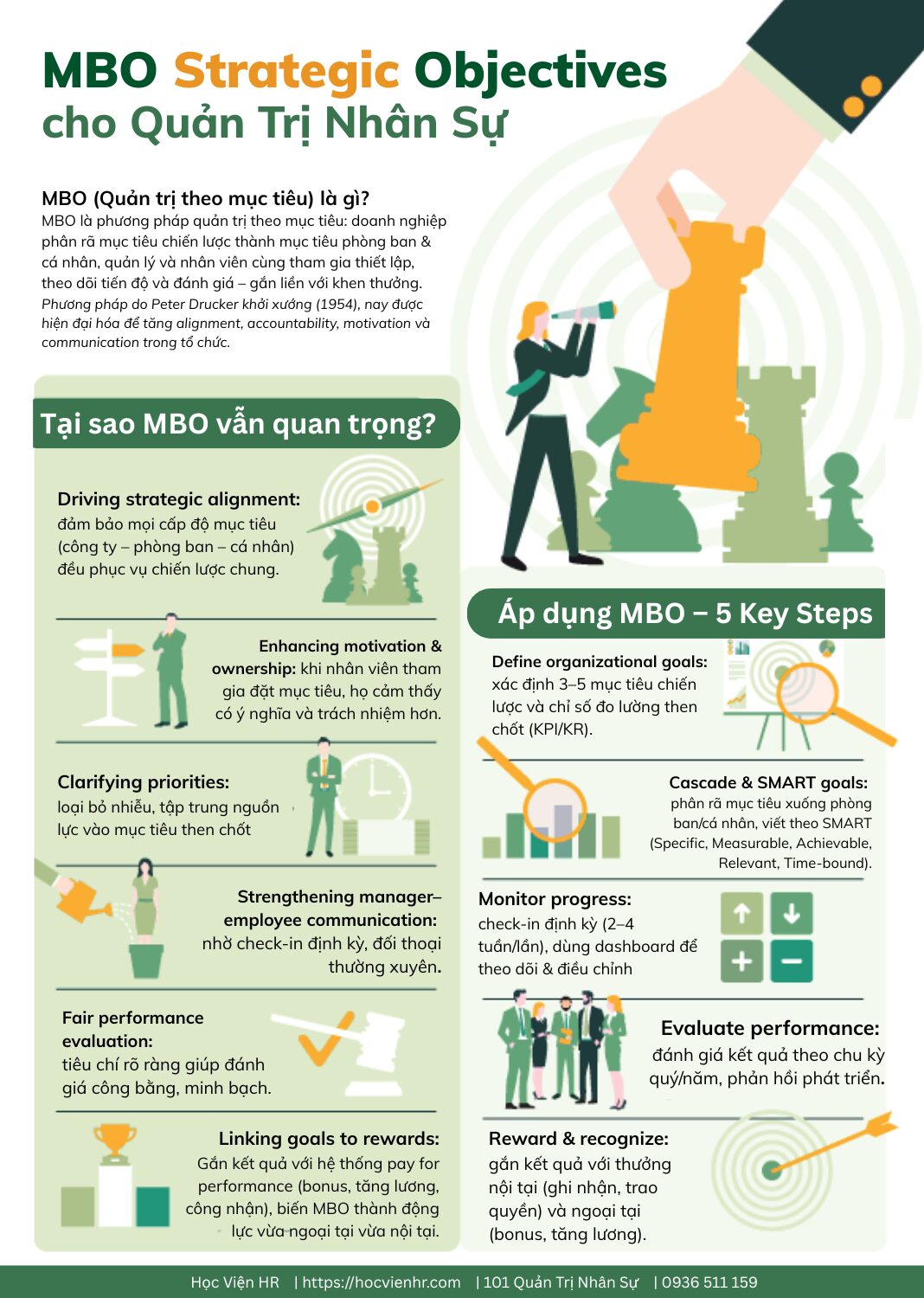 MBO Strategic Objectives
cho Quản Trị Nhân Sự

MBO (Quản trị theo mục tiêu) là gì?
MBO là phương pháp quản trị theo mục tiêu: doanh nghiệp phân rã mục tiêu chiến lược thành mục tiêu phòng ban & cá nhân, quản lý và nhân viên cùng tham gia thiết lập, theo dõi tiến độ và đánh giá – gắn liền với khen thưởng.
Phương pháp do Peter Drucker khởi xướng (1954), nay được hiện đại hóa để tăng alignment, accountability, motivation và communication trong tổ chức.

Tại sao MBO vẫn quan trọng?

Driving strategic alignment: đảm bảo mọi cấp độ mục tiêu (công ty – phòng ban – cá nhân) đều phục vụ chiến lược chung.

Enhancing motivation & ownership: khi nhân viên tham gia đặt mục tiêu, họ cảm thấy có ý nghĩa và trách nhiệm hơn.

Clarifying priorities: loại bỏ nhiễu, tập trung nguồn lực vào mục tiêu then chốt

Strengthening manager–employee communication: nhờ check-in định kỳ, đối thoại thường xuyên.

Fair performance evaluation: tiêu chí rõ ràng giúp đánh giá công bằng, minh bạch.

Linking goals to rewards: Gắn kết quả với hệ thống pay for performance (bonus, tăng lương, công nhận), biến MBO thành động lực vừa ngoại tại vừa nội tại.

Áp dụng MBO – 5 Key Steps

Define organizational goals: xác định 3–5 mục tiêu chiến lược và chỉ số đo lường then chốt (KPI/KR).

Cascade & SMART goals: phân rã mục tiêu xuống phòng ban/cá nhân, viết theo SMART (Specific, Measurable, Achievable, Relevant, Time-bound).

Monitor progress: check-in định kỳ (2–4 tuần/lần), dùng dashboard để theo dõi & điều chỉnh

Evaluate performance: đánh giá kết quả theo chu kỳ quý/năm, phản hồi phát triển.

Reward & recognize: gắn kết quả với thưởng nội tại (ghi nhận, trao quyền) và ngoại tại (bonus, tăng lương).

Học Viện HR | https://hocvienhr.com | 101 Quản Trị Nhân Sự | 0936 511 159